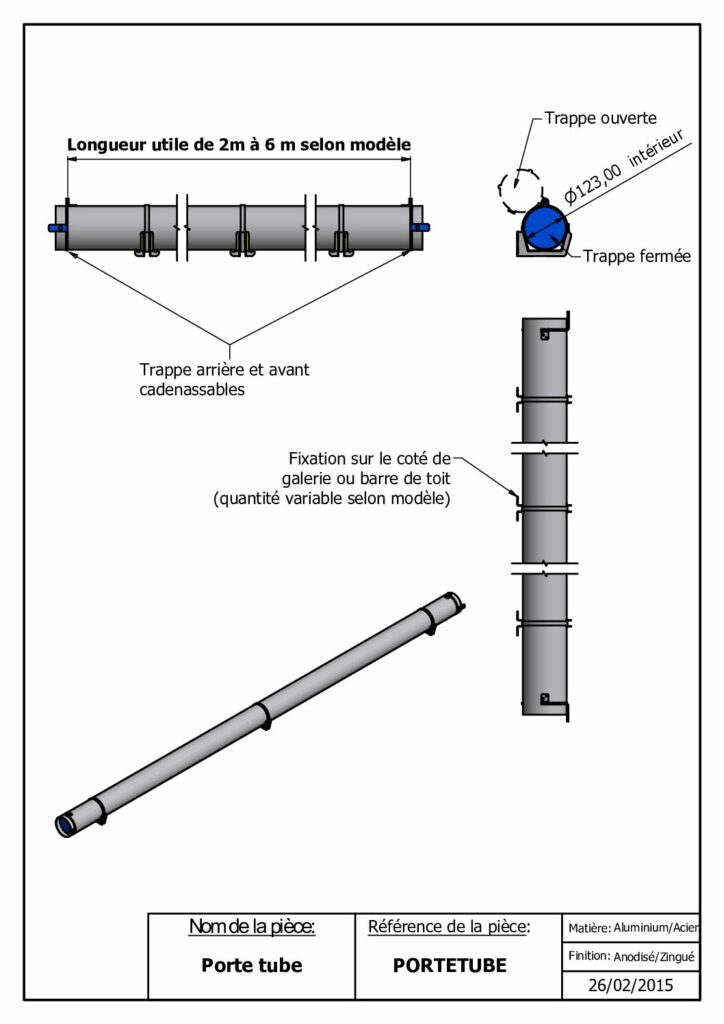 Longueur utile de 2m à 6 m selon modèle

Trappe ouverte

Ø123,00 intérieur

Trappe fermée

Trappe arrière et avant cadenassables

Fixation sur le coté de galerie ou barre de toit (quantité variable selon modèle)

| Nom de la pièce: | Référence de la pièce: | Matière: Aluminium/Acier |
|---|---|---|
| Porte tube | PORTETUBE | Finition: Anodisé/Zingué |
| | | 26/02/2015 |