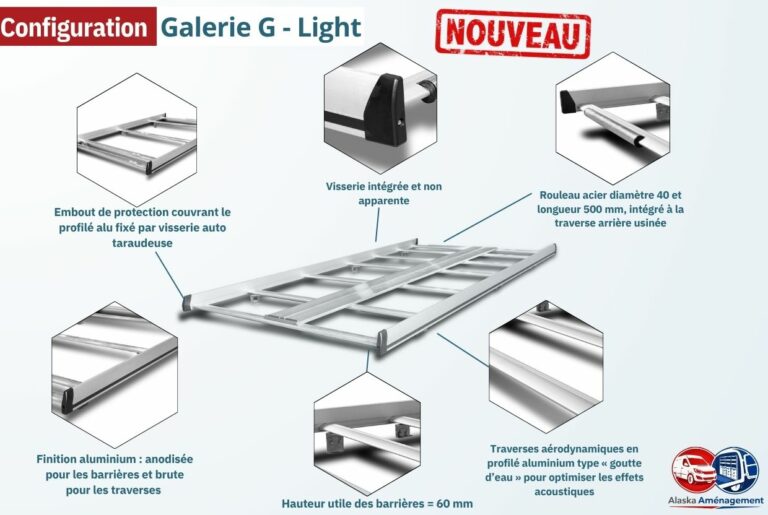 Configuration Galerie G - Light

NOUVEAU

Embout de protection couvrant le profilé alu fixé par visserie auto taraudeuse

Visserie intégrée et non apparente

Rouleau acier diamètre 40 et longueur 500 mm, intégré à la traverse arrière usinée

Finition aluminium : anodisée pour les barrières et brute pour les traverses

Hauteur utile des barrières = 60 mm

Traverses aérodynamiques en profilé aluminium type « goutte d'eau » pour optimiser les effets acoustiques

Alaska Aménagement